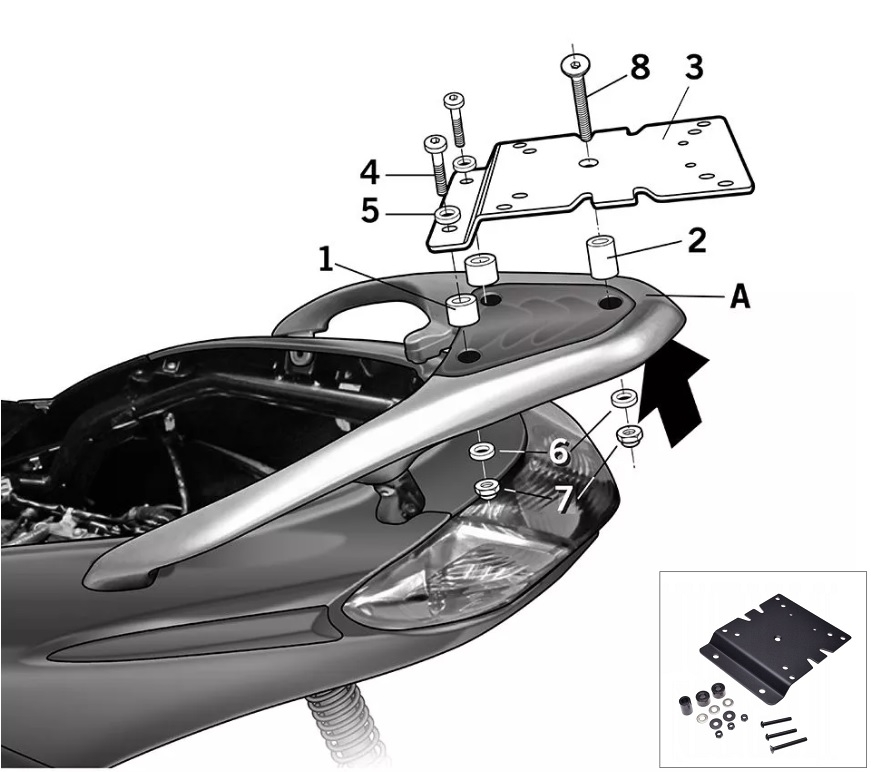 8
3
4
5
1
2
A
6
7