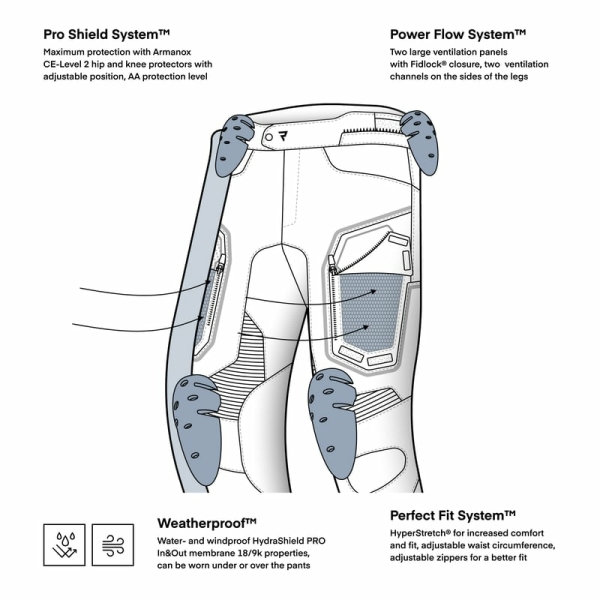 Pro Shield System™
Maximum protection with Armanox CE-Level 2 hip and knee protectors with adjustable position, AA protection level

Power Flow System™
Two large ventilation panels with Fidlock® closure, two ventilation channels on the sides of the legs

Weatherproof™
Water- and windproof HydraShield PRO In&Out membrane 18/9k properties, can be worn under or over the pants

Perfect Fit System™
HyperStretch® for increased comfort and fit, adjustable waist circumference, adjustable zippers for a better fit