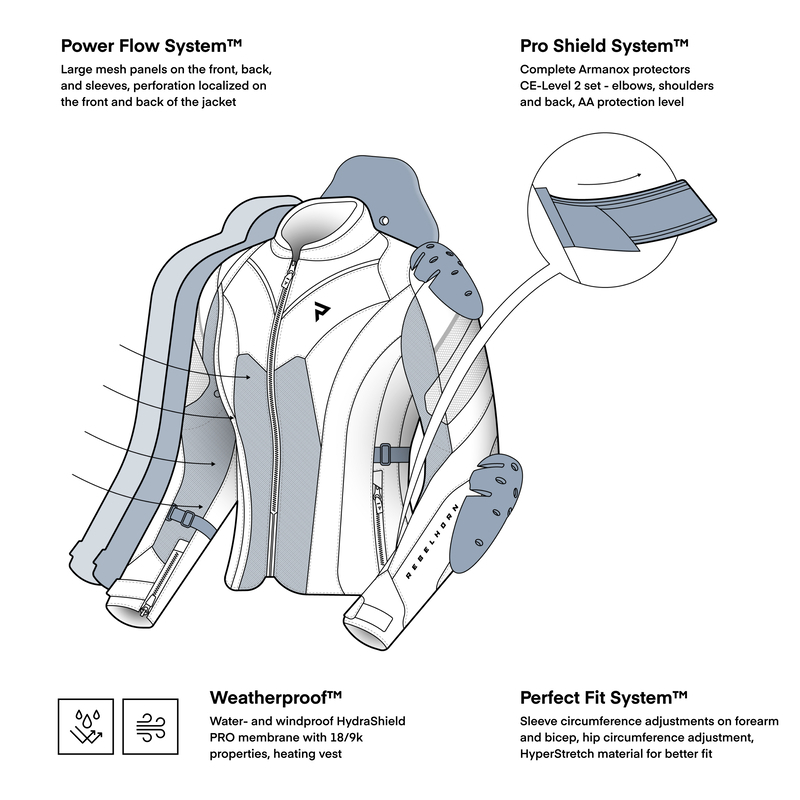 Power Flow System™

Large mesh panels on the front, back, and sleeves, perforation localized on the front and back of the jacket

Pro Shield System™

Complete Armanox protectors CE-Level 2 set - elbows, shoulders and back, AA protection level

REBELHORN

Weatherproof™

Water- and windproof HydraShield PRO membrane with 18/9k properties, heating vest

Perfect Fit System™

Sleeve circumference adjustments on forearm and bicep, hip circumference adjustment, HyperStretch material for better fit