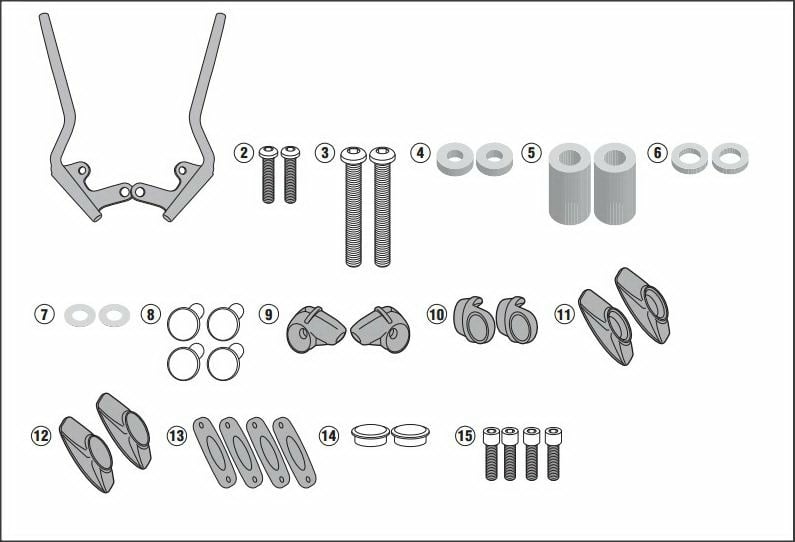 2
3
4
5
6
7
8
9
10
11
12
13
14
15