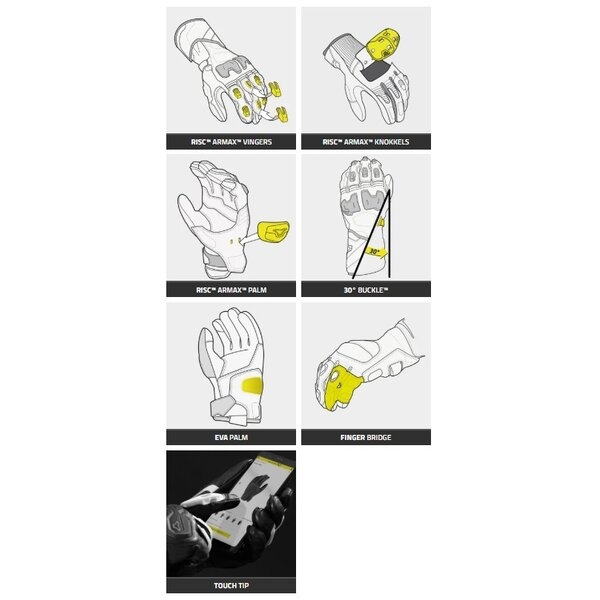 RISC™ ARMAX™ VINGERS

RISC™ ARMAX™ KNOKKELS

RISC™ ARMAX™ PALM

30°

30° BUCKLE™

EVA PALM

FINGER BRIDGE

TOUCH TIP